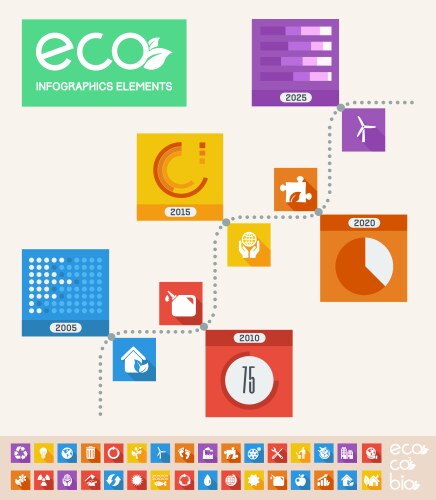 eco
INFOGRAPHICS ELEMENTS

2025

2015

2020

2005

2010

75

eco
co
bio