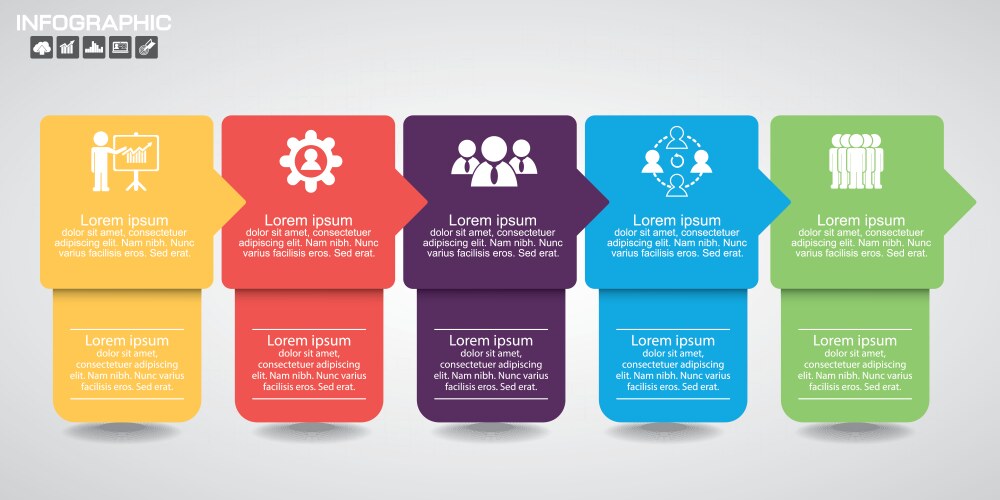 INFOGRAPHIC

Lorem ipsum
dolor sit amet, consectetuer adipiscing elit. Nam nibh. Nunc varius facilisis eros. Sed erat.

Lorem ipsum
dolor sit amet, consectetuer adipiscing elit. Nam nibh. Nunc varius facilisis eros. Sed erat.

Lorem ipsum
dolor sit amet, consectetuer adipiscing elit. Nam nibh. Nunc varius facilisis eros. Sed erat.

Lorem ipsum
dolor sit amet, consectetuer adipiscing elit. Nam nibh. Nunc varius facilisis eros. Sed erat.

Lorem ipsum
dolor sit amet, consectetuer adipiscing elit. Nam nibh. Nunc varius facilisis eros. Sed erat.

Lorem ipsum
dolor sit amet, consectetuer adipiscing elit. Nam nibh. Nunc varius facilisis eros. Sed erat.

Lorem ipsum
dolor sit amet, consectetuer adipiscing elit. Nam nibh. Nunc varius facilisis eros. Sed erat.

Lorem ipsum
dolor sit amet, consectetuer adipiscing elit. Nam nibh. Nunc varius facilisis eros. Sed erat.

Lorem ipsum
dolor sit amet, consectetuer adipiscing elit. Nam nibh. Nunc varius facilisis eros. Sed erat.

Lorem ipsum
dolor sit amet, consectetuer adipiscing elit. Nam nibh. Nunc varius facilisis eros. Sed erat.