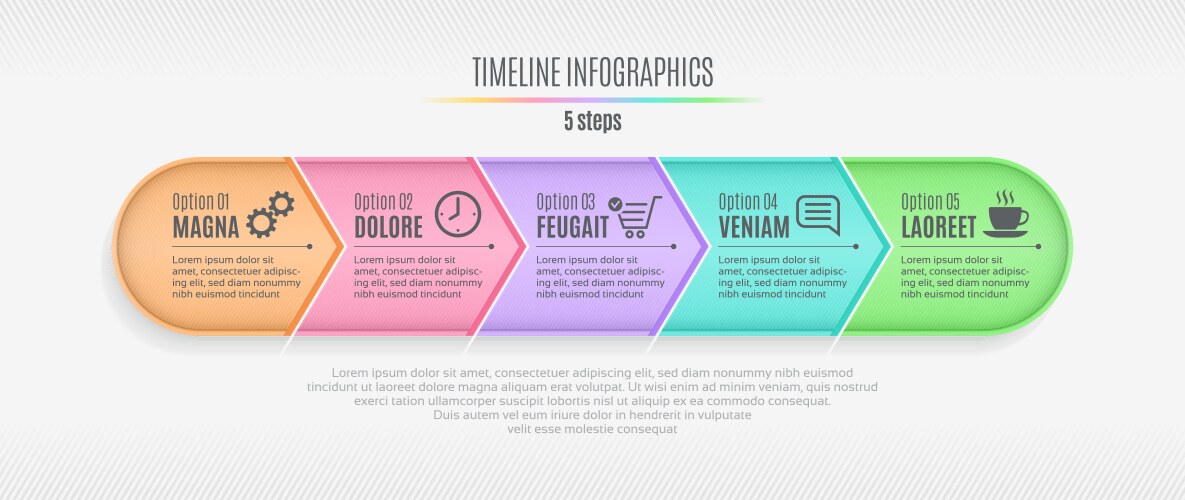 TIMELINE INFOGRAPHICS

5 steps

Option 01
MAGNA

Lorem ipsum dolor sit amet, consectetuer adipiscing elit, sed diam nonummy nibh euismod tincidunt

Option 02
DOLORE

Lorem ipsum dolor sit amet, consectetuer adipiscing elit, sed diam nonummy nibh euismod tincidunt

Option 03
FEUGAIT

Lorem ipsum dolor sit amet, consectetuer adipiscing elit, sed diam nonummy nibh euismod tincidunt

Option 04
VENIAM

Lorem ipsum dolor sit amet, consectetuer adipiscing elit, sed diam nonummy nibh euismod tincidunt

Option 05
LAOREET

Lorem ipsum dolor sit amet, consectetuer adipiscing elit, sed diam nonummy nibh euismod tincidunt

Lorem ipsum dolor sit amet, consectetuer adipiscing elit, sed diam nonummy nibh euismod tincidunt ut laoreet dolore magna aliquam erat volutpat. Ut wisi enim ad minim veniam, quis nostrud exerci tation ullamcorper suscipit lobortis nisl ut aliquip ex ea commodo consequat. Duis autem vel eum iriure dolor in hendrerit in vulputate velit esse molestie consequat