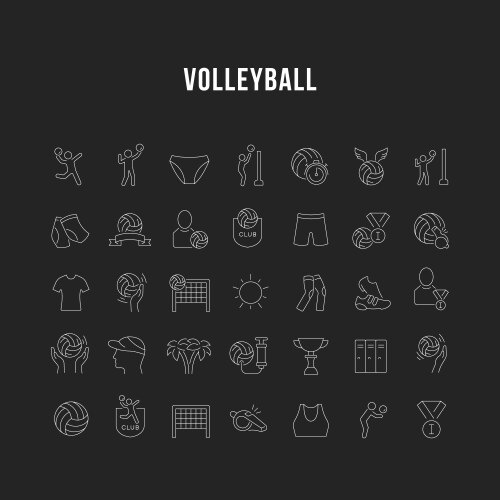 VOLLEYBALL

CLUB

I

I

CLUB

I