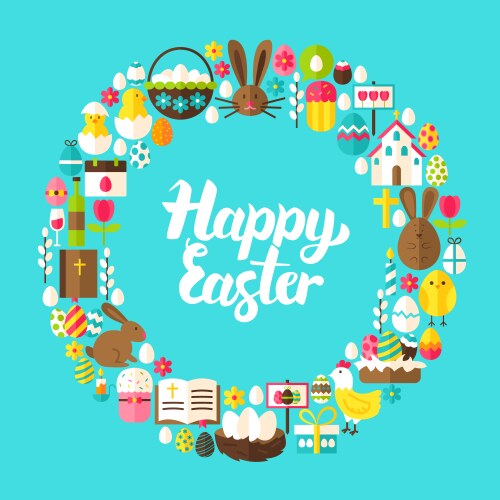 Happy Easter