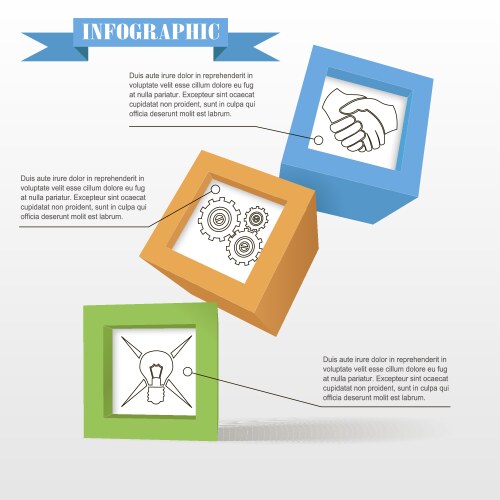 INFOGRAPHIC

Duis aute irure dolor in reprehenderit in voluptate velit esse cillum dolore eu fug at nulla pariatur. Excepteur sint ocaecat cupidatat non proident, sunt in culpa qui officia deserunt molit est labrum.

Duis aute irure dolor in reprehenderit in voluptate velit esse cillum dolore eu fug at nulla pariatur. Excepteur sint ocaecat cupidatat non proident, sunt in culpa qui officia deserunt molit est labrum.

Duis aute irure dolor in reprehenderit in voluptate velit esse cillum dolore eu fug at nulla pariatur. Excepteur sint ocaecat cupidatat non proident, sunt in culpa qui officia deserunt molit est labrum.