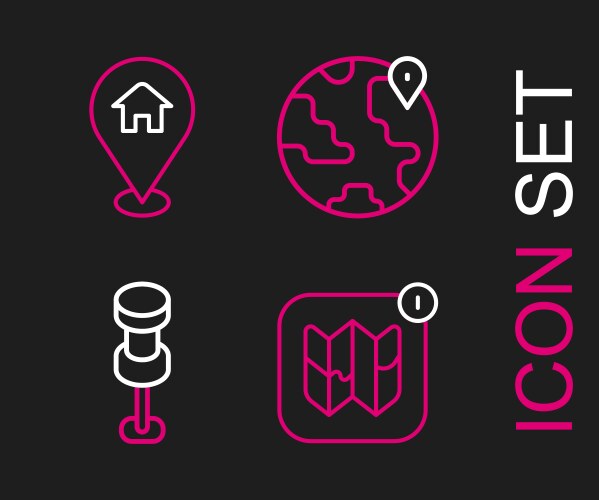 ICON SET