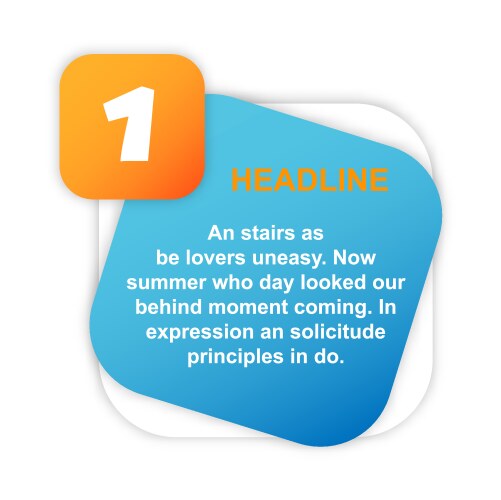 1

HEADLINE

An stairs as be lovers uneasy. Now summer who day looked our behind moment coming. In expression an solicitude principles in do.