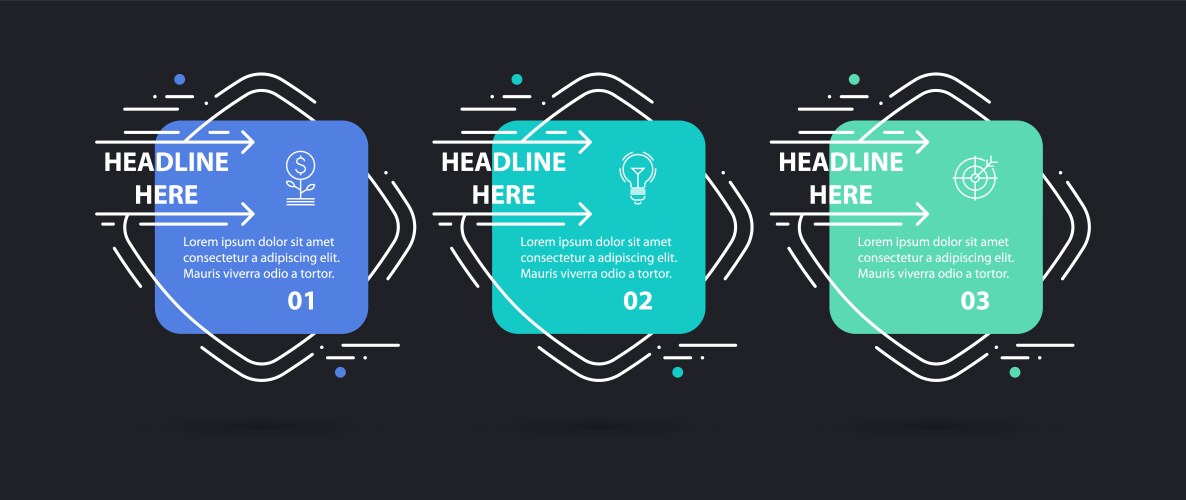 HEADLINE HERE

Lorem ipsum dolor sit amet consectetur a adipiscing elit. Mauris viverra odio a tortor.

01

HEADLINE HERE

Lorem ipsum dolor sit amet consectetur a adipiscing elit. Mauris viverra odio a tortor.

02

HEADLINE HERE

Lorem ipsum dolor sit amet consectetur a adipiscing elit. Mauris viverra odio a tortor.

03