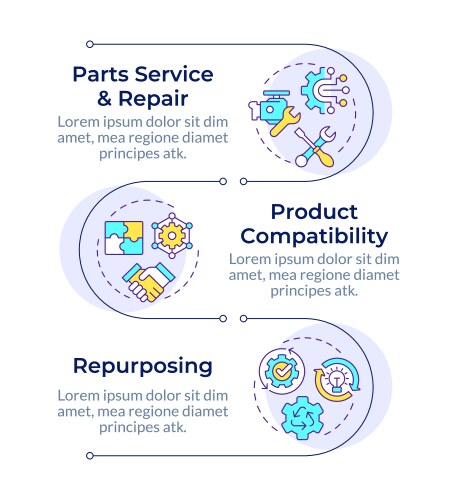 Parts Service & Repair

Lorem ipsum dolor sit dim amet, mea regione diamet principes atk.

Product Compatibility

Lorem ipsum dolor sit dim amet, mea regione diamet principes atk.

Repurposing

Lorem ipsum dolor sit dim amet, mea regione diamet principes atk.