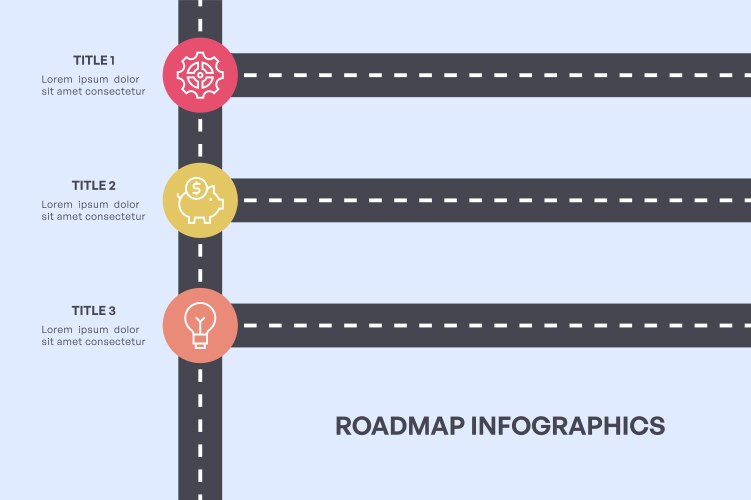 TITLE 1
Lorem ipsum dolor sit amet consectetur

TITLE 2
Lorem ipsum dolor sit amet consectetur

TITLE 3
Lorem ipsum dolor sit amet consectetur

ROADMAP INFOGRAPHICS