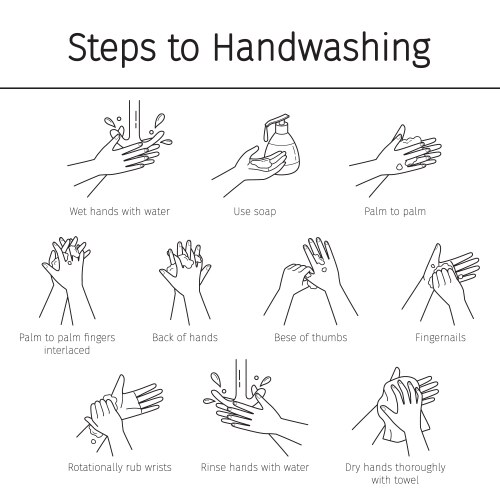 Steps to Handwashing

Wet hands with water

Use soap

Palm to palm

Palm to palm fingers interlaced

Back of hands

Bese of thumbs

Fingernails

Rotationally rub wrists

Rinse hands with water

Dry hands thoroughly with towel