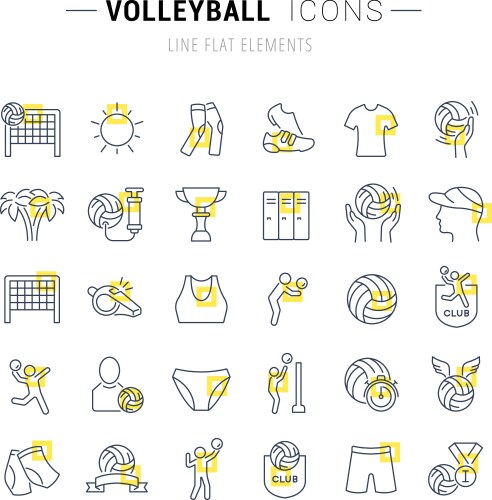 VOLLEYBALL ICONS

LINE FLAT ELEMENTS

CLUB

CLUB

I