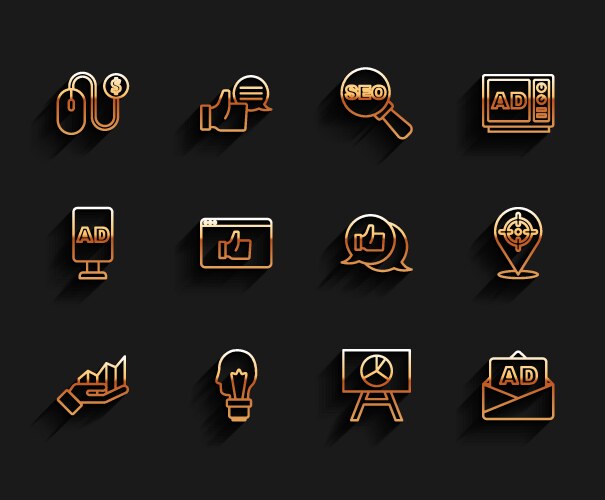 $
SEO
AD
AD
AD