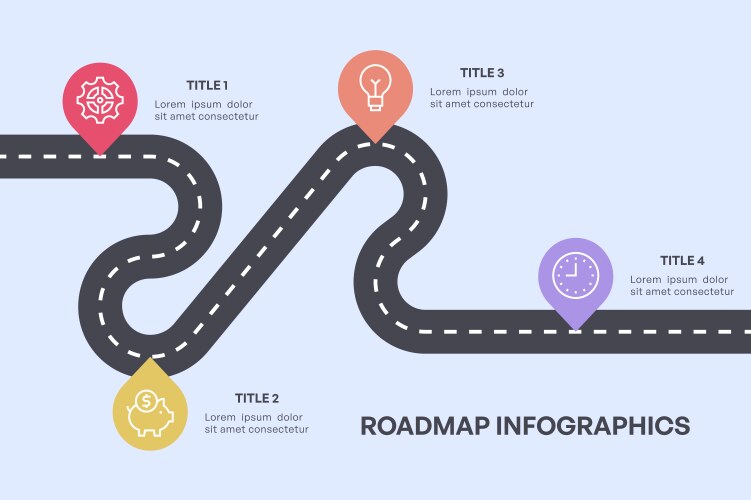 TITLE 1
Lorem ipsum dolor sit amet consectetur

TITLE 3
Lorem ipsum dolor sit amet consectetur

TITLE 4
Lorem ipsum dolor sit amet consectetur

TITLE 2
Lorem ipsum dolor sit amet consectetur

ROADMAP INFOGRAPHICS