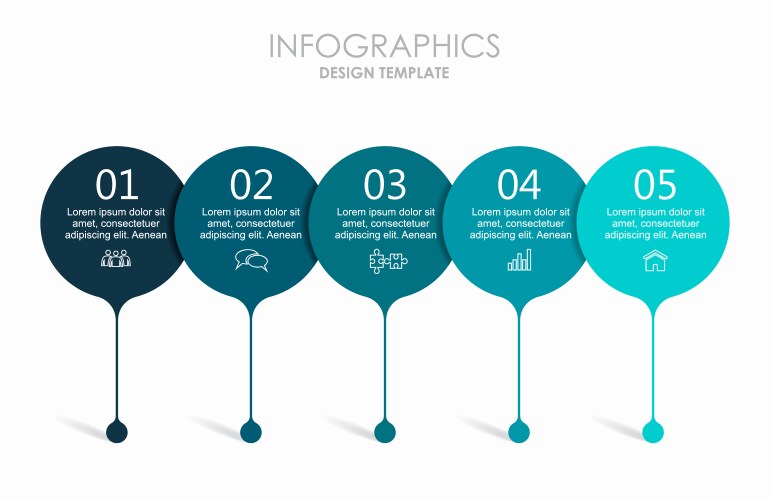 INFOGRAPHICS
DESIGN TEMPLATE

01
Lorem ipsum dolor sit amet, consectetuer adipiscing elit. Aenean

02
Lorem ipsum dolor sit amet, consectetuer adipiscing elit. Aenean

03
Lorem ipsum dolor sit amet, consectetuer adipiscing elit. Aenean

04
Lorem ipsum dolor sit amet, consectetuer adipiscing elit. Aenean

05
Lorem ipsum dolor sit amet, consectetuer adipiscing elit. Aenean