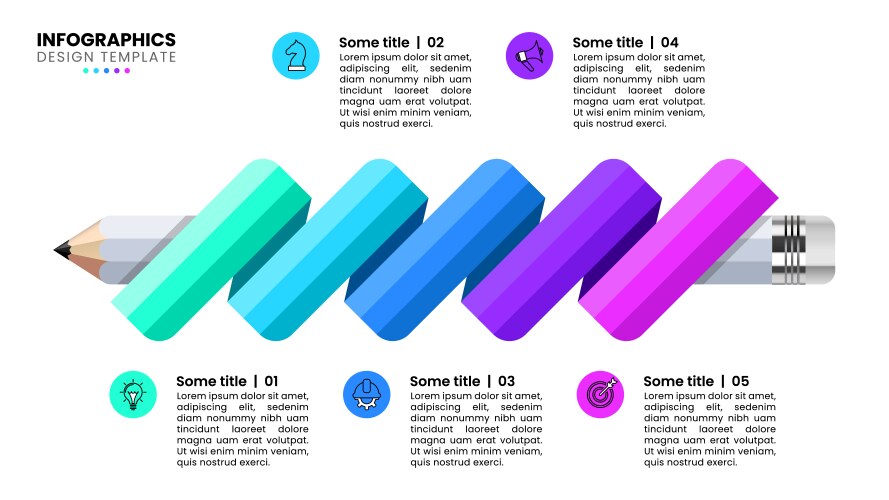 INFOGRAPHICS
DESIGN TEMPLATE

Some title | 02
Lorem ipsum dolor sit amet, adipiscing elit, sedenim diam nonummy nibh uam tincidunt laoreet dolore magna uam erat volutpat. Ut wisi enim minim veniam, quis nostrud exerci.

Some title | 04
Lorem ipsum dolor sit amet, adipiscing elit, sedenim diam nonummy nibh uam tincidunt laoreet dolore magna uam erat volutpat. Ut wisi enim minim veniam, quis nostrud exerci.

Some title | 01
Lorem ipsum dolor sit amet, adipiscing elit, sedenim diam nonummy nibh uam tincidunt laoreet dolore magna uam erat volutpat. Ut wisi enim minim veniam, quis nostrud exerci.

Some title | 03
Lorem ipsum dolor sit amet, adipiscing elit, sedenim diam nonummy nibh uam tincidunt laoreet dolore magna uam erat volutpat. Ut wisi enim minim veniam, quis nostrud exerci.

Some title | 05
Lorem ipsum dolor sit amet, adipiscing elit, sedenim diam nonummy nibh uam tincidunt laoreet dolore magna uam erat volutpat. Ut wisi enim minim veniam, quis nostrud exerci.