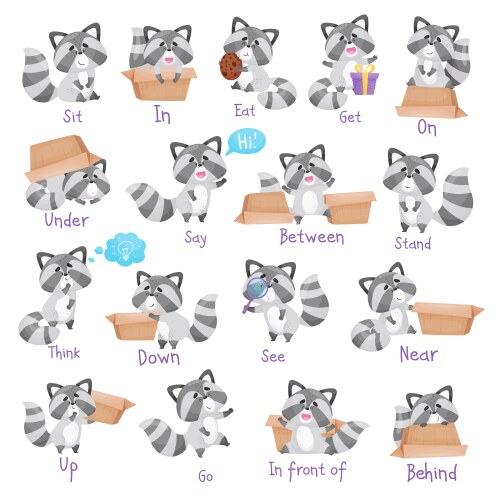 Sit
In
Eat
Get
On

Under
Hi!
Say
Between
Stand

Think
Down
See
Near

Up
Go
In front of
Behind