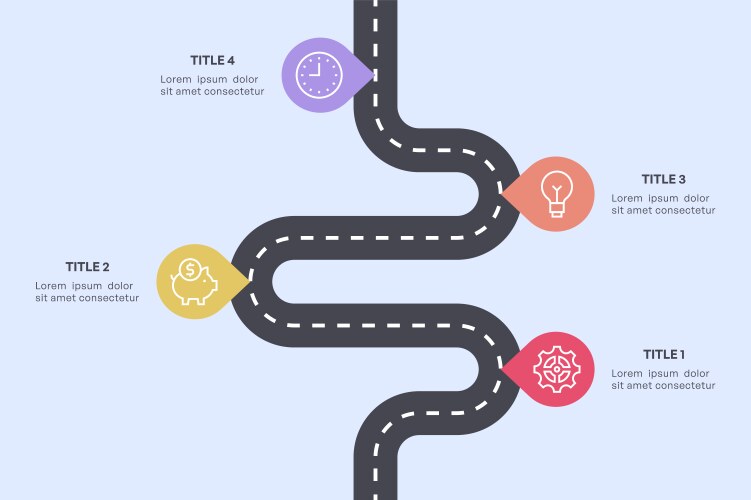 TITLE 4
Lorem ipsum dolor sit amet consectetur

TITLE 3
Lorem ipsum dolor sit amet consectetur

TITLE 2
Lorem ipsum dolor sit amet consectetur

TITLE 1
Lorem ipsum dolor sit amet consectetur