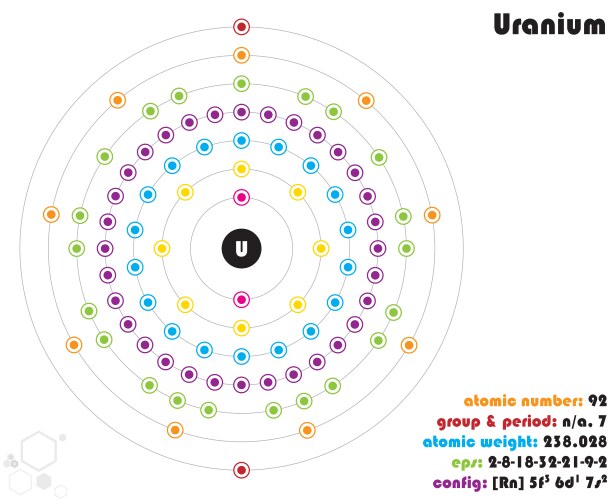 Uranium

U

atomic number: 92
group & period: n/a. 7
atomic weight: 238.028
eps: 2-8-18-32-21-9-2
config: [Rn] $5f^3$ $6d^1$ $7s^2$