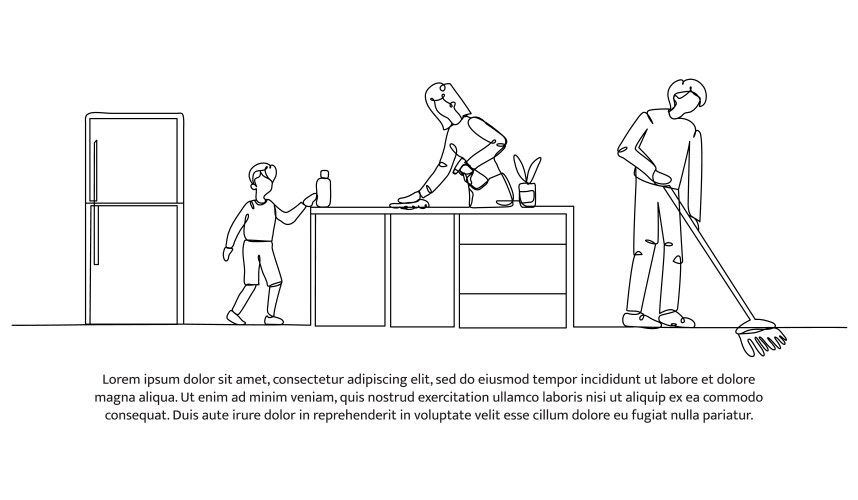 Lorem ipsum dolor sit amet, consectetur adipiscing elit, sed do eiusmod tempor incididunt ut labore et dolore magna aliqua. Ut enim ad minim veniam, quis nostrud exercitation ullamco laboris nisi ut aliquip ex ea commodo consequat. Duis aute irure dolor in reprehenderit in voluptate velit esse cillum dolore eu fugiat nulla pariatur.