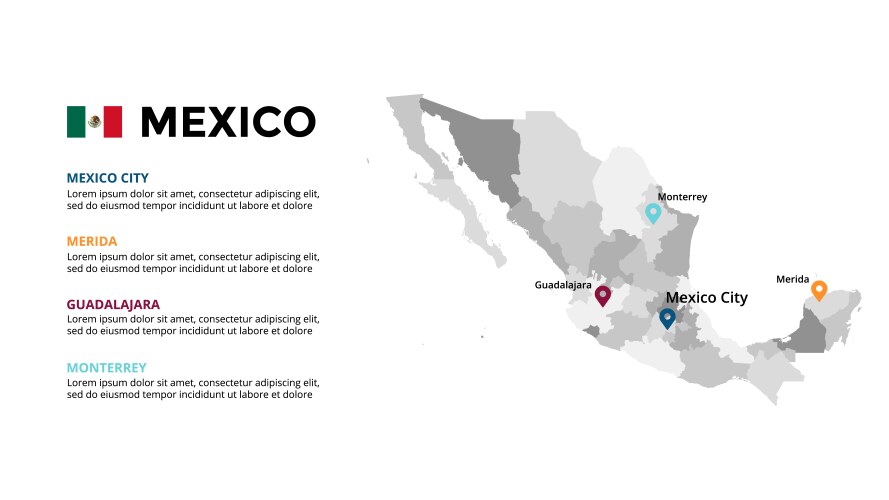 MEXICO

MEXICO CITY
Lorem ipsum dolor sit amet, consectetur adipiscing elit, sed do eiusmod tempor incididunt ut labore et dolore

MERIDA
Lorem ipsum dolor sit amet, consectetur adipiscing elit, sed do eiusmod tempor incididunt ut labore et dolore

GUADALAJARA
Lorem ipsum dolor sit amet, consectetur adipiscing elit, sed do eiusmod tempor incididunt ut labore et dolore

MONTERREY
Lorem ipsum dolor sit amet, consectetur adipiscing elit, sed do eiusmod tempor incididunt ut labore et dolore

Monterrey
Guadalajara
Mexico City
Merida