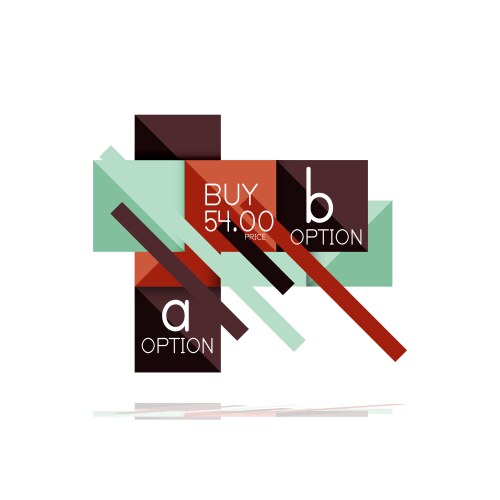 BUY
54.00
PRICE

b
OPTION

a
OPTION