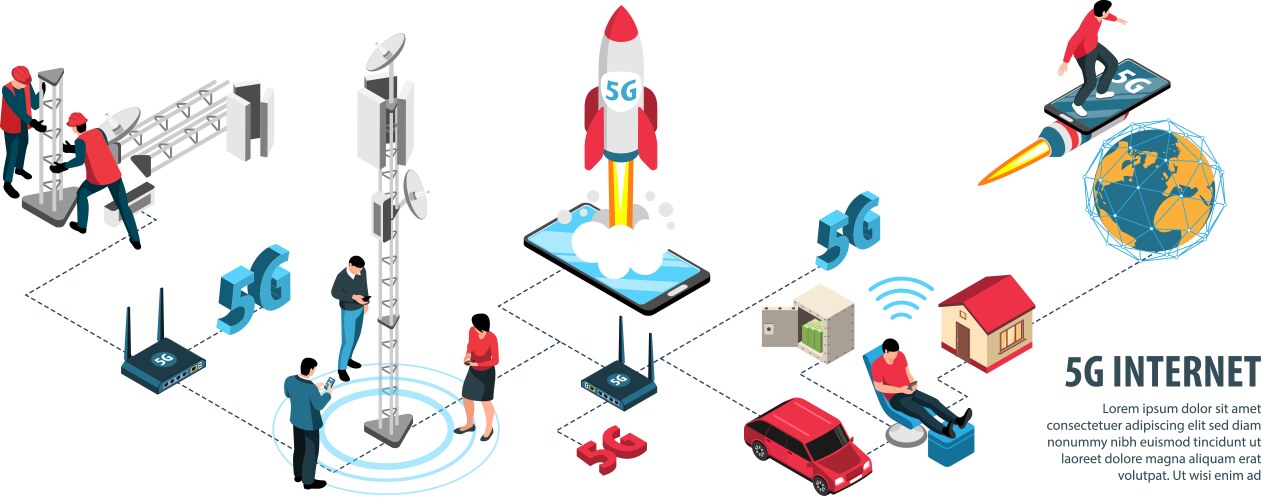 5G

5G

5G

5G

5G

5G

5G

5G

5G INTERNET

Lorem ipsum dolor sit amet consectetuer adipiscing elit sed diam nonummy nibh euismod tincidunt ut laoreet dolore magna aliquam erat volutpat. Ut wisi enim ad