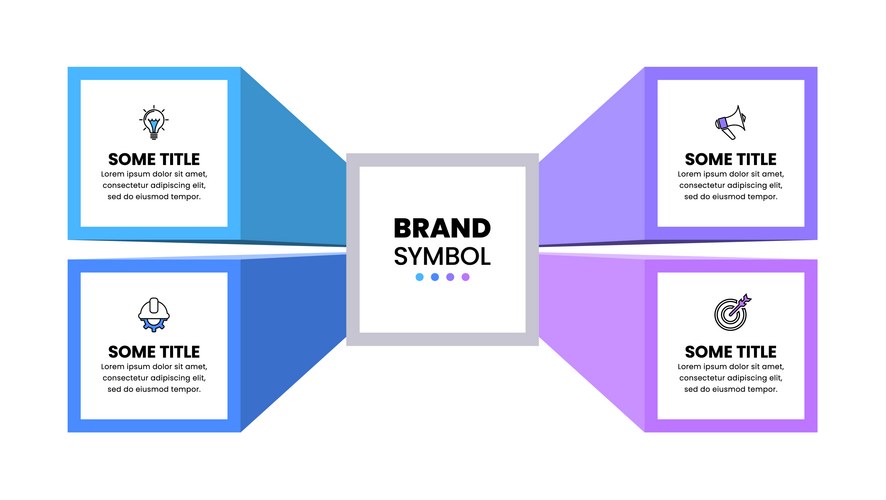 SOME TITLE
Lorem ipsum dolor sit amet, consectetur adipiscing elit, sed do eiusmod tempor.

SOME TITLE
Lorem ipsum dolor sit amet, consectetur adipiscing elit, sed do eiusmod tempor.

BRAND
SYMBOL

SOME TITLE
Lorem ipsum dolor sit amet, consectetur adipiscing elit, sed do eiusmod tempor.

SOME TITLE
Lorem ipsum dolor sit amet, consectetur adipiscing elit, sed do eiusmod tempor.