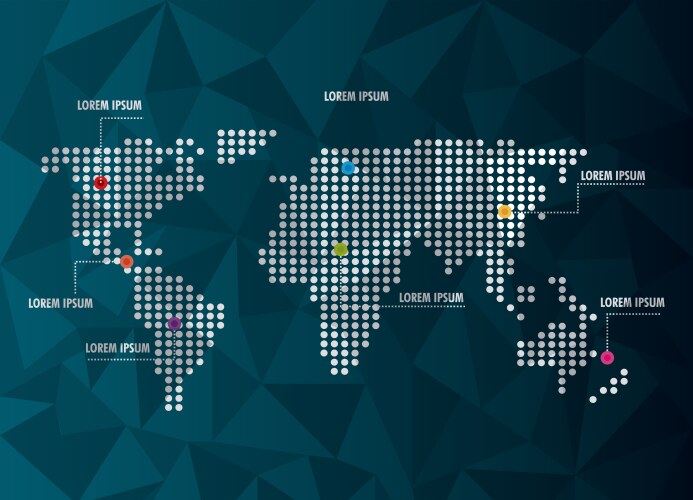 LOREM IPSUM

LOREM IPSUM

LOREM IPSUM

LOREM IPSUM

LOREM IPSUM

LOREM IPSUM

LOREM IPSUM