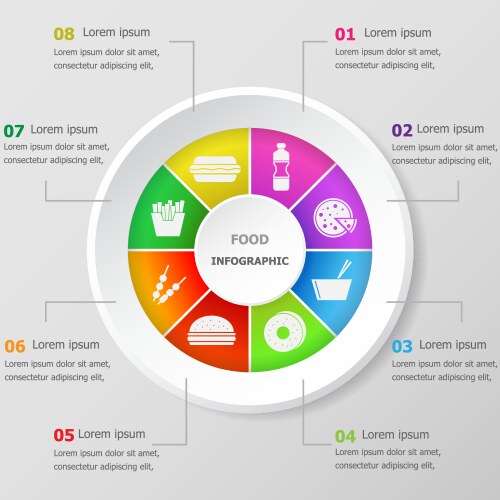 08 Lorem ipsum
Lorem ipsum dolor sit amet, consectetur adipiscing elit,

01 Lorem ipsum
Lorem ipsum dolor sit amet, consectetur adipiscing elit,

07 Lorem ipsum
Lorem ipsum dolor sit amet, consectetur adipiscing elit,

02 Lorem ipsum
Lorem ipsum dolor sit amet, consectetur adipiscing elit,

FOOD
INFOGRAPHIC

06 Lorem ipsum
Lorem ipsum dolor sit amet, consectetur adipiscing elit,

03 Lorem ipsum
Lorem ipsum dolor sit amet, consectetur adipiscing elit,

05 Lorem ipsum
Lorem ipsum dolor sit amet, consectetur adipiscing elit,

04 Lorem ipsum
Lorem ipsum dolor sit amet, consectetur adipiscing elit,