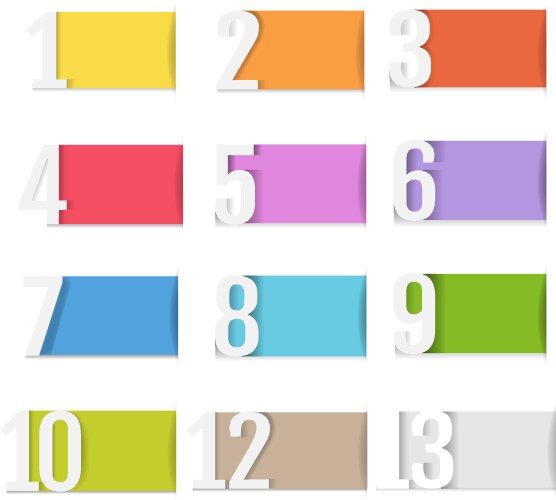 1
2
3
4
5
6
7
8
9
10
12
13