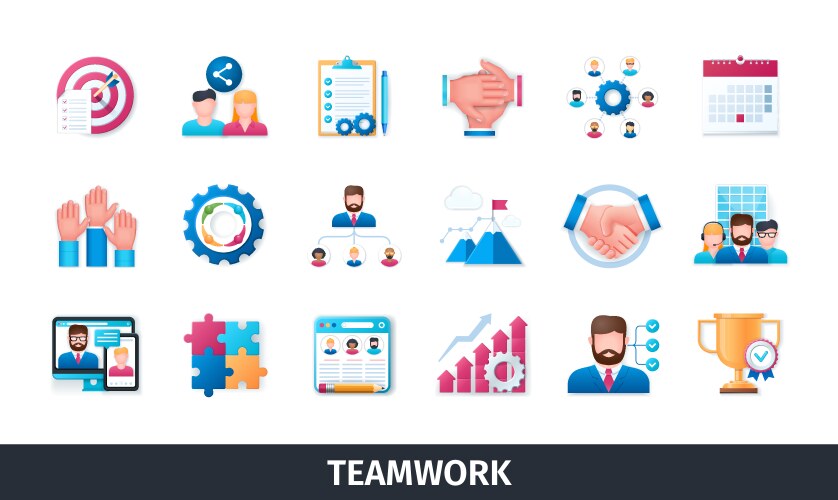 TEAMWORK