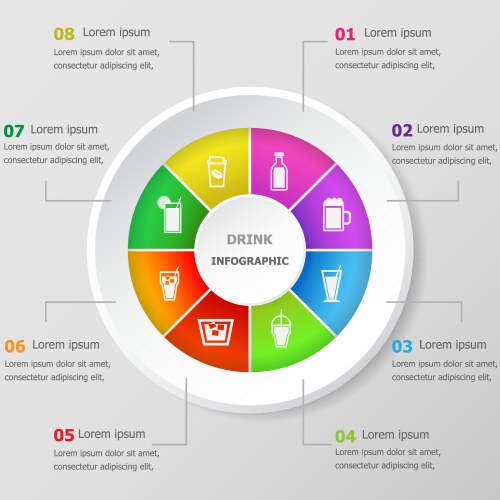 08 Lorem ipsum
Lorem ipsum dolor sit amet, consectetur adipiscing elit,

01 Lorem ipsum
Lorem ipsum dolor sit amet, consectetur adipiscing elit,

07 Lorem ipsum
Lorem ipsum dolor sit amet, consectetur adipiscing elit,

02 Lorem ipsum
Lorem ipsum dolor sit amet, consectetur adipiscing elit,

DRINK
INFOGRAPHIC

06 Lorem ipsum
Lorem ipsum dolor sit amet, consectetur adipiscing elit,

03 Lorem ipsum
Lorem ipsum dolor sit amet, consectetur adipiscing elit,

05 Lorem ipsum
Lorem ipsum dolor sit amet, consectetur adipiscing elit,

04 Lorem ipsum
Lorem ipsum dolor sit amet, consectetur adipiscing elit,