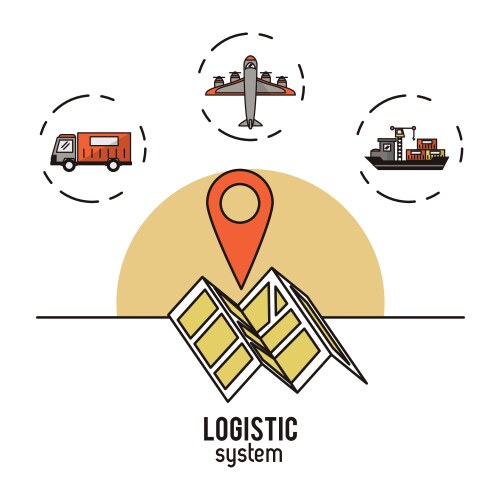 LOGISTIC
system