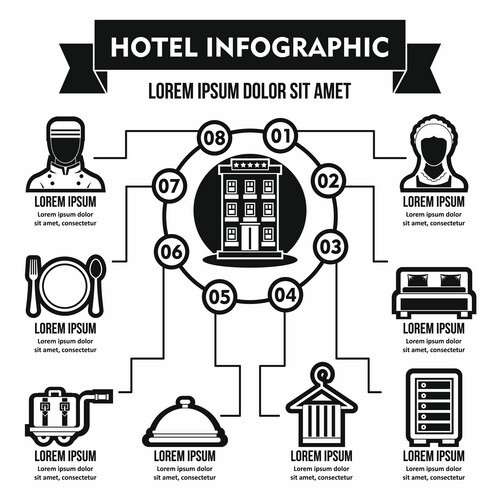 HOTEL INFOGRAPHIC

LOREM IPSUM DOLOR SIT AMET

08

01

07

02

06

03

05

04

LOREM IPSUM
Lorem ipsum dolor sit amet, consectetur

LOREM IPSUM
Lorem ipsum dolor sit amet, consectetur

LOREM IPSUM
Lorem ipsum dolor sit amet, consectetur

LOREM IPSUM
Lorem ipsum dolor sit amet, consectetur

LOREM IPSUM
Lorem ipsum dolor sit amet, consectetur

LOREM IPSUM
Lorem ipsum dolor sit amet, consectetur

LOREM IPSUM
Lorem ipsum dolor sit amet, consectetur

LOREM IPSUM
Lorem ipsum dolor sit amet, consectetur