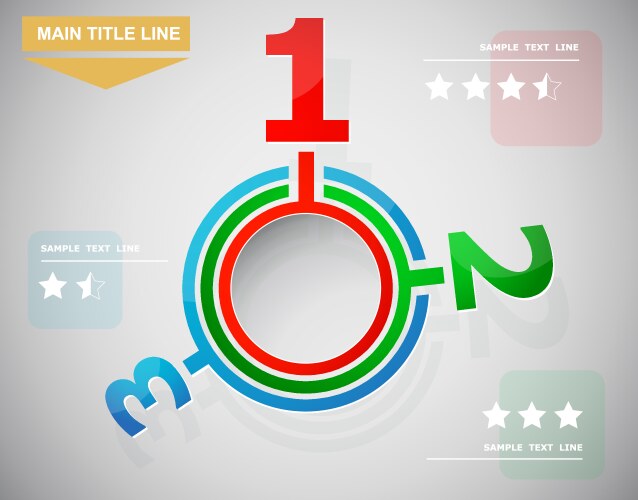 MAIN TITLE LINE

1

SAMPLE TEXT LINE

SAMPLE TEXT LINE

2

3

SAMPLE TEXT LINE