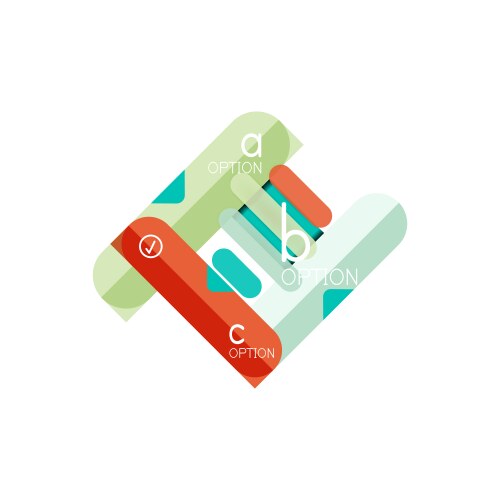 a
OPTION

b
OPTION

c
OPTION