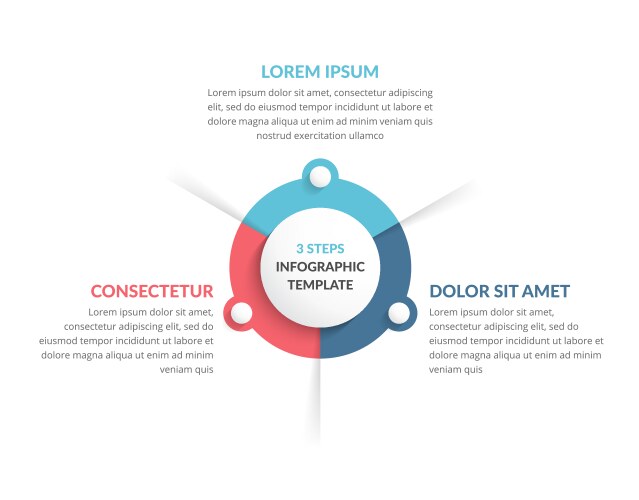 LOREM IPSUM

Lorem ipsum dolor sit amet, consectetur adipiscing elit, sed do eiusmod tempor incididunt ut labore et dolore magna aliqua ut enim ad minim veniam quis nostrud exercitation ullamco

3 STEPS
INFOGRAPHIC
TEMPLATE

CONSECTETUR

Lorem ipsum dolor sit amet, consectetur adipiscing elit, sed do eiusmod tempor incididunt ut labore et dolore magna aliqua ut enim ad minim veniam quis

DOLOR SIT AMET

Lorem ipsum dolor sit amet, consectetur adipiscing elit, sed do eiusmod tempor incididunt ut labore et dolore magna aliqua ut enim ad minim veniam quis