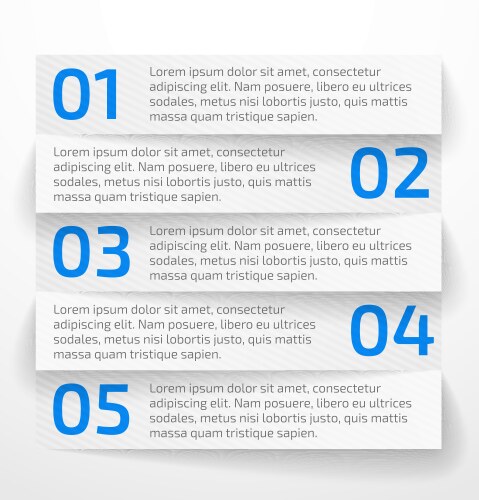 01

Lorem ipsum dolor sit amet, consectetur adipiscing elit. Nam posuere, libero eu ultrices sodales, metus nisi lobortis justo, quis mattis massa quam tristique sapien.

Lorem ipsum dolor sit amet, consectetur adipiscing elit. Nam posuere, libero eu ultrices sodales, metus nisi lobortis justo, quis mattis massa quam tristique sapien.

02

03

Lorem ipsum dolor sit amet, consectetur adipiscing elit. Nam posuere, libero eu ultrices sodales, metus nisi lobortis justo, quis mattis massa quam tristique sapien.

Lorem ipsum dolor sit amet, consectetur adipiscing elit. Nam posuere, libero eu ultrices sodales, metus nisi lobortis justo, quis mattis massa quam tristique sapien.

04

05

Lorem ipsum dolor sit amet, consectetur adipiscing elit. Nam posuere, libero eu ultrices sodales, metus nisi lobortis justo, quis mattis massa quam tristique sapien.