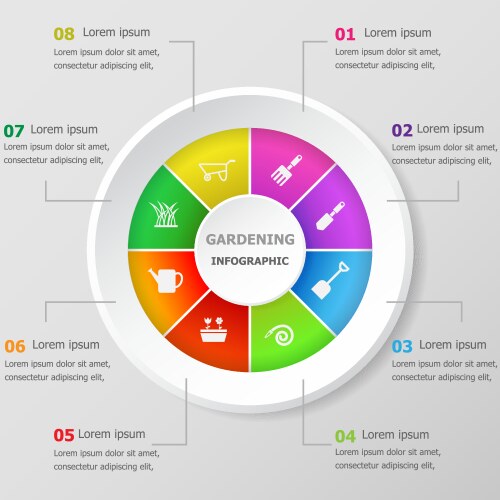 08 Lorem ipsum
Lorem ipsum dolor sit amet, consectetur adipiscing elit,

01 Lorem ipsum
Lorem ipsum dolor sit amet, consectetur adipiscing elit,

07 Lorem ipsum
Lorem ipsum dolor sit amet, consectetur adipiscing elit,

02 Lorem ipsum
Lorem ipsum dolor sit amet, consectetur adipiscing elit,

GARDENING
INFOGRAPHIC

06 Lorem ipsum
Lorem ipsum dolor sit amet, consectetur adipiscing elit,

03 Lorem ipsum
Lorem ipsum dolor sit amet, consectetur adipiscing elit,

05 Lorem ipsum
Lorem ipsum dolor sit amet, consectetur adipiscing elit,

04 Lorem ipsum
Lorem ipsum dolor sit amet, consectetur adipiscing elit,