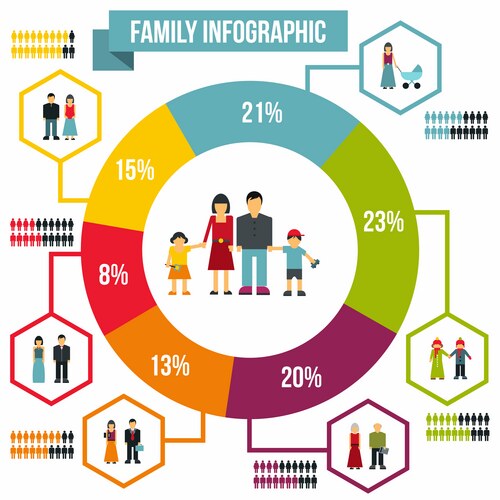 FAMILY INFOGRAPHIC

21%

15%

23%

8%

13%

20%