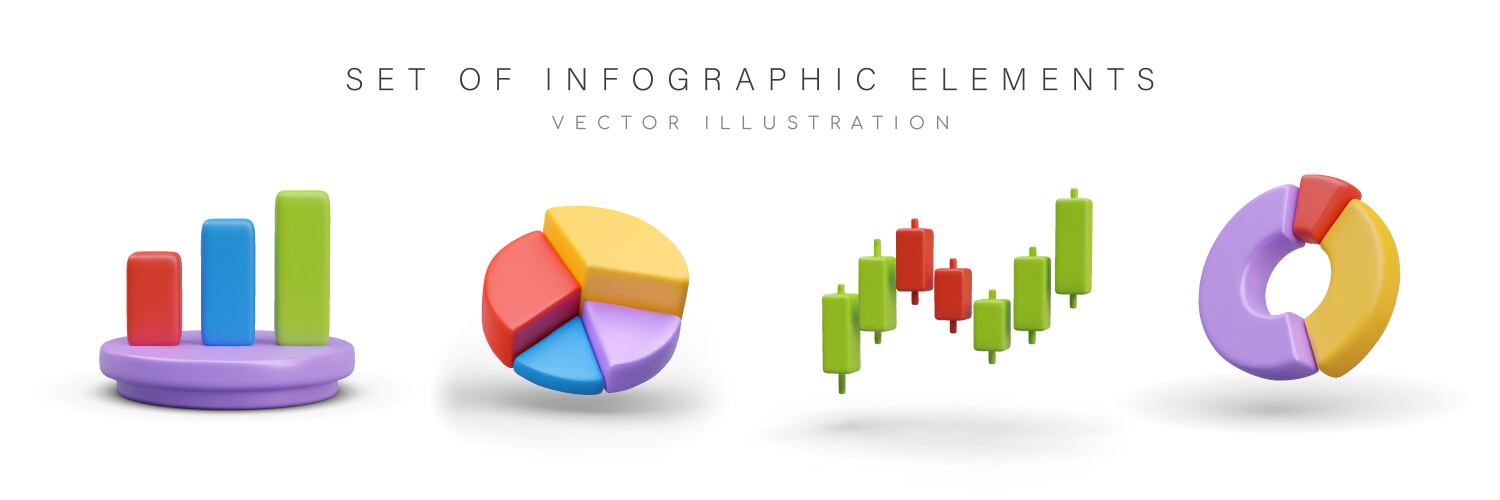 SET OF INFOGRAPHIC ELEMENTS
VECTOR ILLUSTRATION