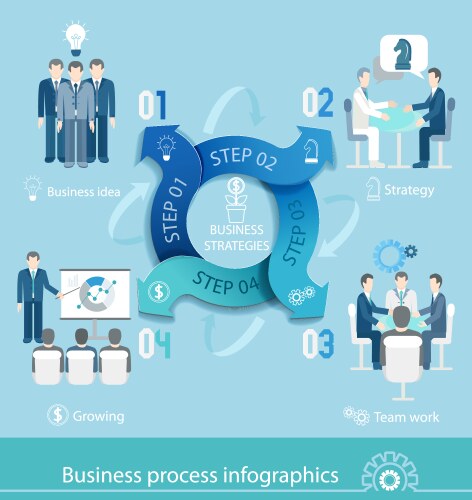 01

Business idea

02

Strategy

STEP 01

STEP 02

STEP 03

STEP 04

BUSINESS STRATEGIES

04

Growing

03

Team work

Business process infographics