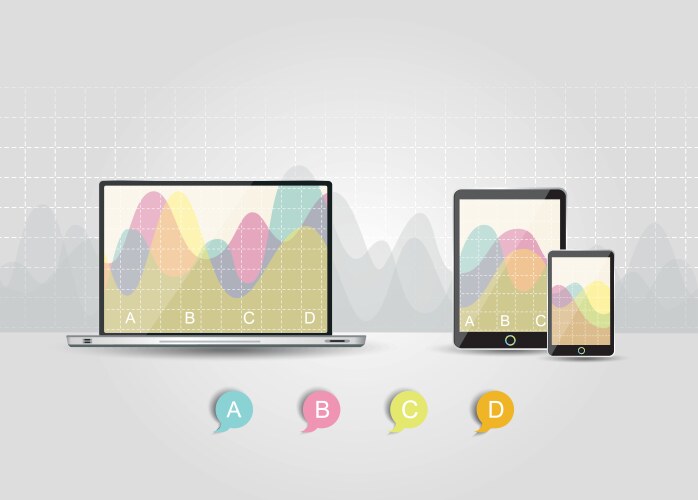 A B C D

A B C

A B C D