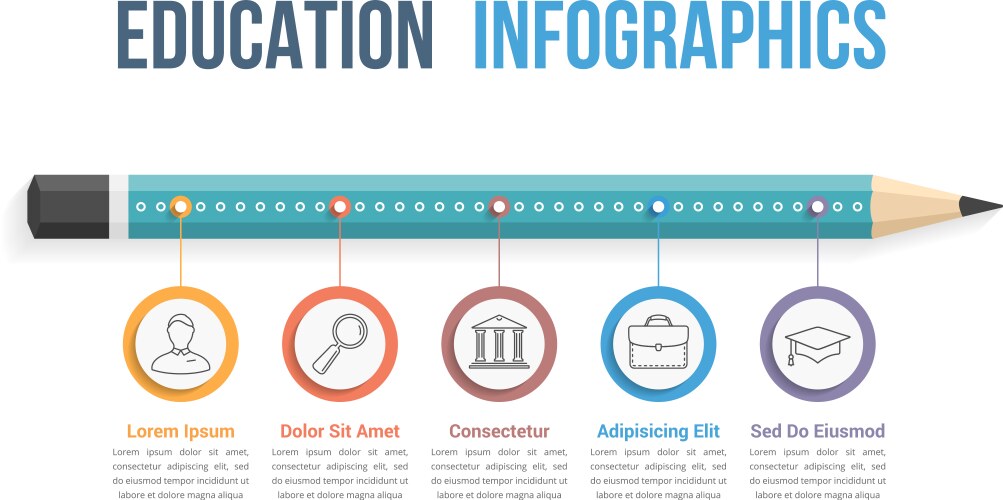 EDUCATION INFOGRAPHICS

Lorem Ipsum
Lorem ipsum dolor sit amet, consectetur adipiscing elit, sed do eiusmod tempor incididunt ut labore et dolore magna aliqua

Dolor Sit Amet
Lorem ipsum dolor sit amet, consectetur adipiscing elit, sed do eiusmod tempor incididunt ut labore et dolore magna aliqua

Consectetur
Lorem ipsum dolor sit amet, consectetur adipiscing elit, sed do eiusmod tempor incididunt ut labore et dolore magna aliqua

Adipisicing Elit
Lorem ipsum dolor sit amet, consectetur adipiscing elit, sed do eiusmod tempor incididunt ut labore et dolore magna aliqua

Sed Do Eiusmod
Lorem ipsum dolor sit amet, consectetur adipiscing elit, sed do eiusmod tempor incididunt ut labore et dolore magna aliqua