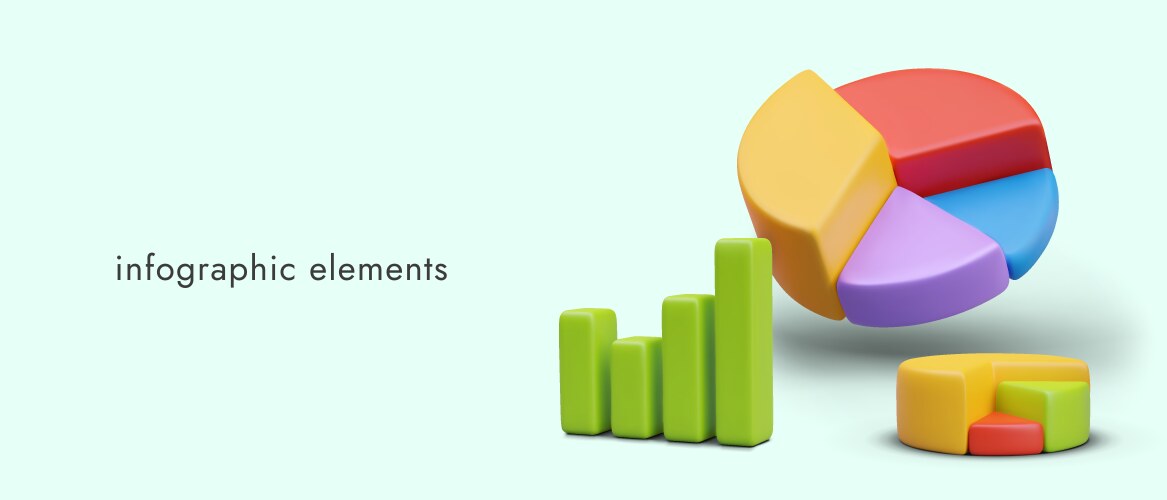 infographic elements