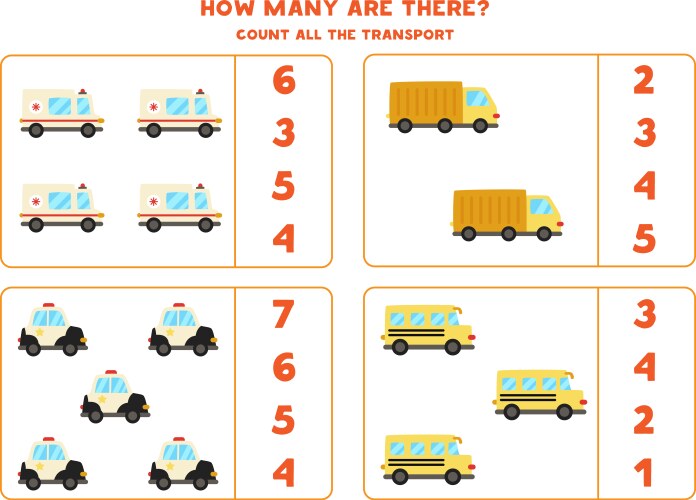 HOW MANY ARE THERE?
COUNT ALL THE TRANSPORT

6
3
5
4

2
3
4
5

7
6
5
4

3
4
2
1