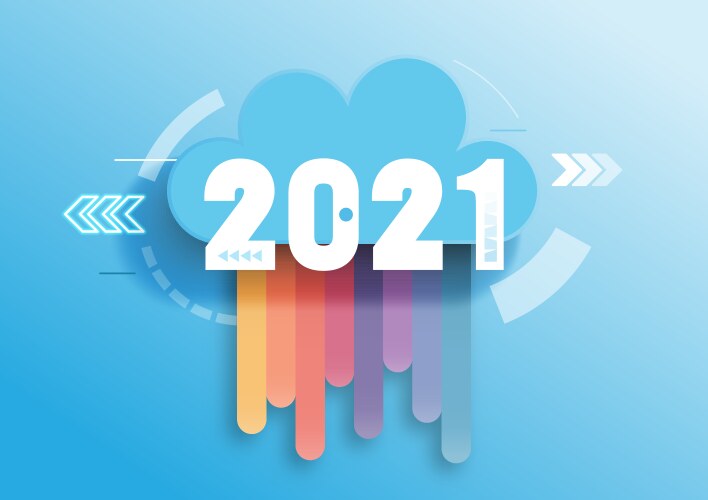 2021