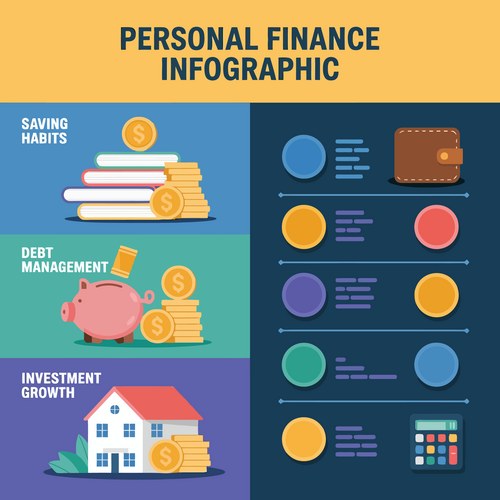 PERSONAL FINANCE INFOGRAPHIC

SAVING HABITS

$

$

DEBT MANAGEMENT

$

$

INVESTMENT GROWTH

$