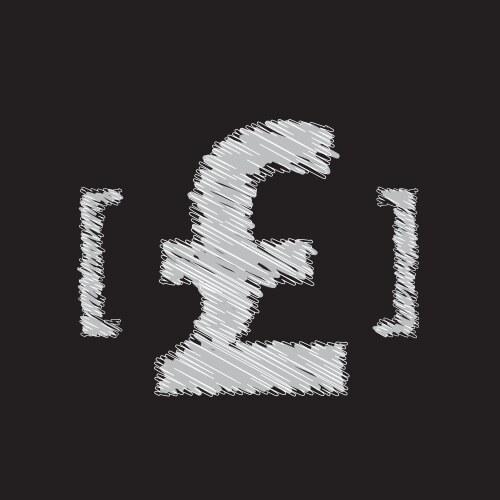 [ £ ]