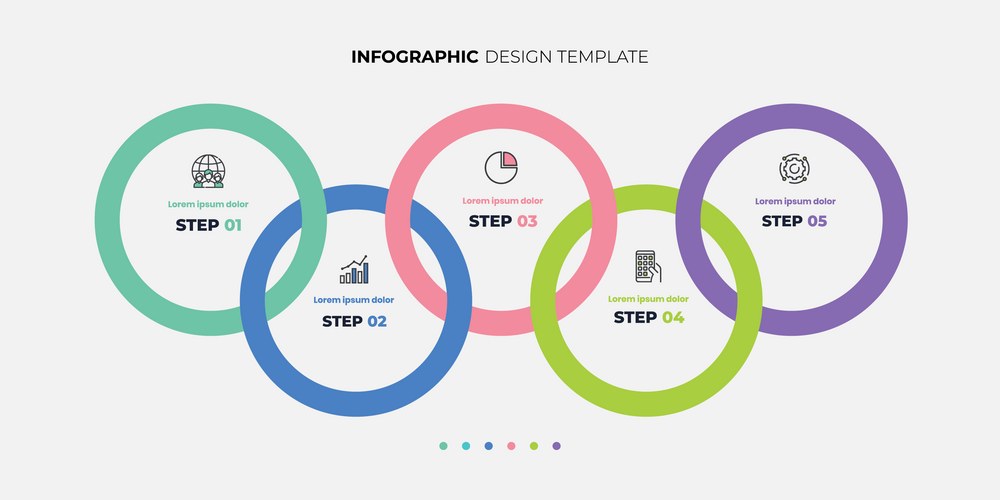 INFOGRAPHIC DESIGN TEMPLATE

Lorem ipsum dolor
STEP 01

Lorem ipsum dolor
STEP 02

Lorem ipsum dolor
STEP 03

Lorem ipsum dolor
STEP 04

Lorem ipsum dolor
STEP 05