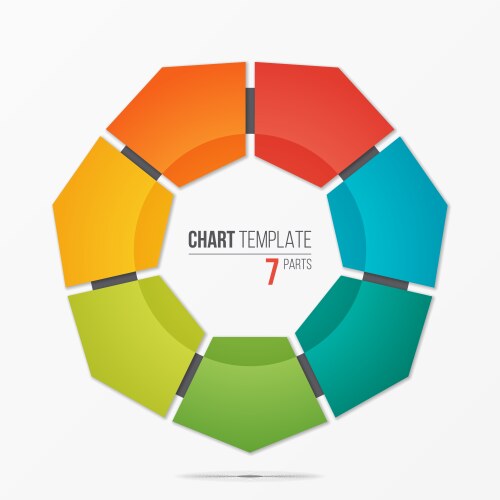 CHART TEMPLATE
7 PARTS