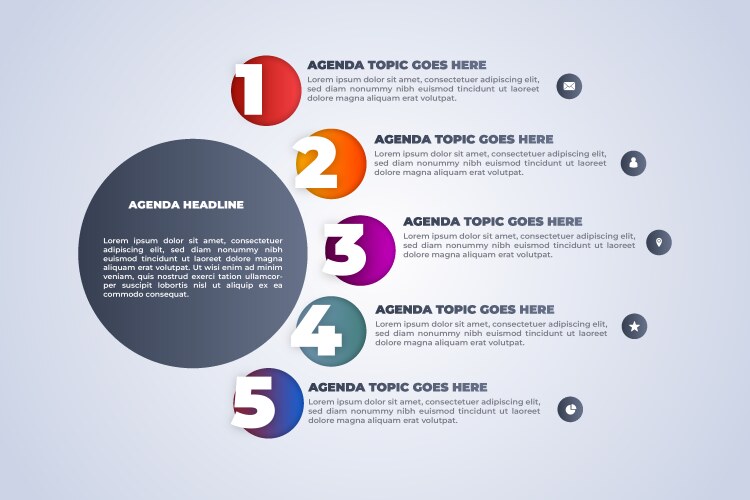 AGENDA HEADLINE

Lorem ipsum dolor sit amet, consectetuer adipiscing elit, sed diam nonummy nibh euismod tincidunt ut laoreet dolore magna aliquam erat volutpat. Ut wisi enim ad minim veniam, quis nostrud exerci tation ullamcorper suscipit lobortis nisl ut aliquip ex ea commodo consequat.

1
AGENDA TOPIC GOES HERE
Lorem ipsum dolor sit amet, consectetuer adipiscing elit, sed diam nonummy nibh euismod tincidunt ut laoreet dolore magna aliquam erat volutpat.

2
AGENDA TOPIC GOES HERE
Lorem ipsum dolor sit amet, consectetuer adipiscing elit, sed diam nonummy nibh euismod tincidunt ut laoreet dolore magna aliquam erat volutpat.

3
AGENDA TOPIC GOES HERE
Lorem ipsum dolor sit amet, consectetuer adipiscing elit, sed diam nonummy nibh euismod tincidunt ut laoreet dolore magna aliquam erat volutpat.

4
AGENDA TOPIC GOES HERE
Lorem ipsum dolor sit amet, consectetuer adipiscing elit, sed diam nonummy nibh euismod tincidunt ut laoreet dolore magna aliquam erat volutpat.

5
AGENDA TOPIC GOES HERE
Lorem ipsum dolor sit amet, consectetuer adipiscing elit, sed diam nonummy nibh euismod tincidunt ut laoreet dolore magna aliquam erat volutpat.